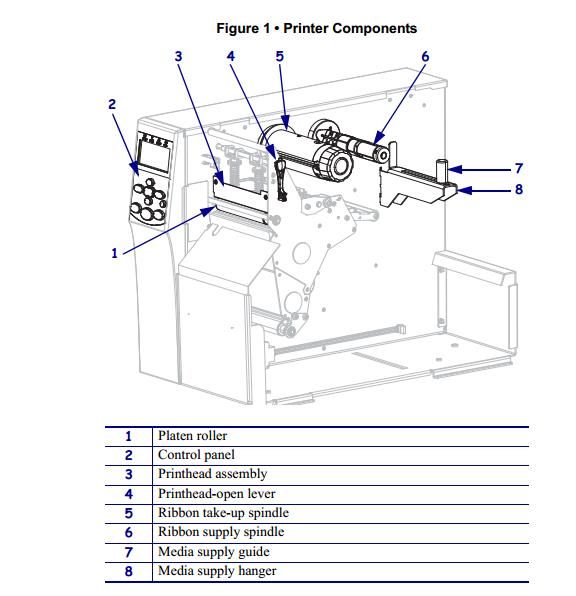 Figure 1 • Printer Components

3 4 5 6

2

7

8

1

| 1 | Platen roller |
|---|---|
| 2 | Control panel |
| 3 | Printhead assembly |
| 4 | Printhead-open lever |
| 5 | Ribbon take-up spindle |
| 6 | Ribbon supply spindle |
| 7 | Media supply guide |
| 8 | Media supply hanger |